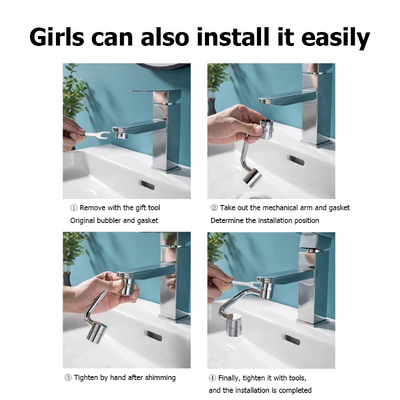 Girls can also install it easily

① Remove with the gift tool
Original bubbler and gasket

② Take out the mechanical arm and gasket
Determine the installation position

③ Tighten by hand after shimming

④ Finally, tighten it with tools,
and the installation is completed