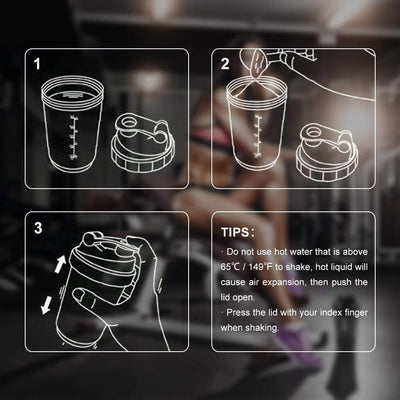 1

2

3

TIPS:

· Do not use hot water that is above 65℃ / 149°F to shake, hot liquid will cause air expansion, then push the lid open.

· Press the lid with your index finger when shaking.